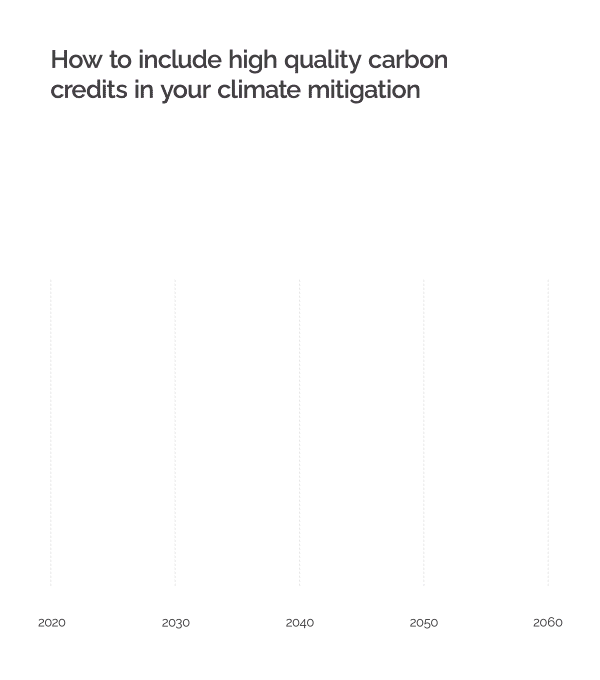 How to include high quality carbon credits in your climate mitigation

2020 2030 2040 2050 2060